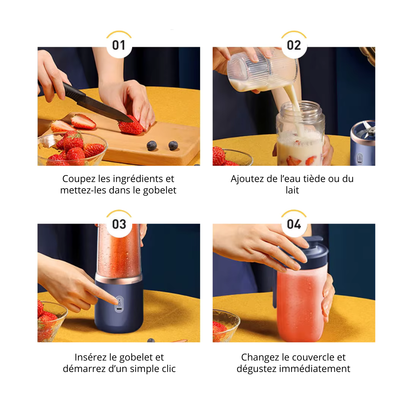 01

Coupez les ingrédients et mettez-les dans le gobelet

02

Ajoutez de l'eau tiède ou du lait

03

Insérez le gobelet et démarrez d'un simple clic

04

Changez le couvercle et dégustez immédiatement